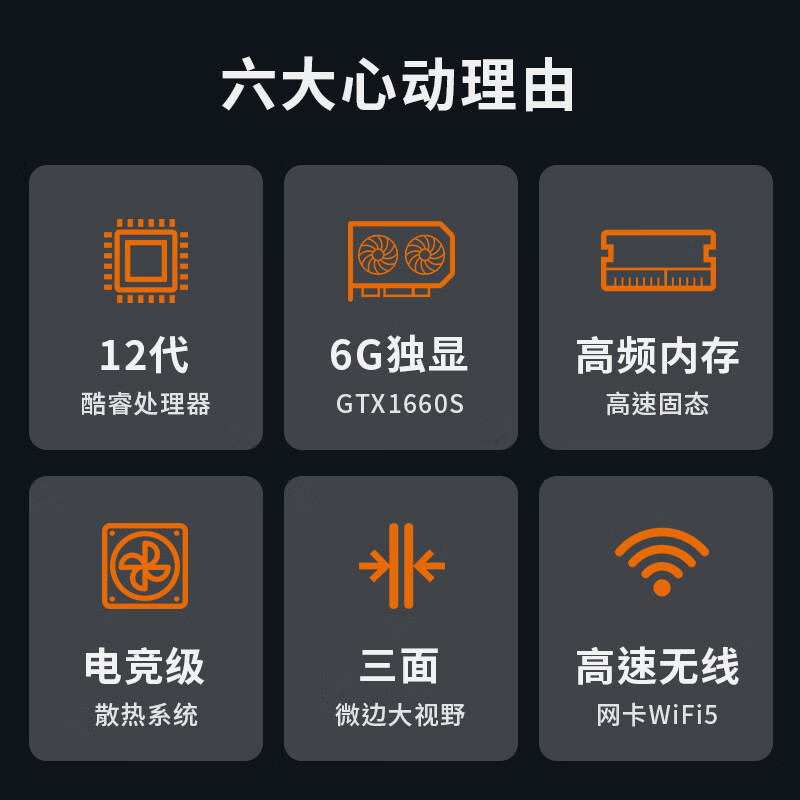 六大心动理由

12代
酷睿处理器

6G独显
GTX1660S

高频内存
高速固态

电竞级
散热系统

三面
微边大视野

高速无线
网卡WiFi5