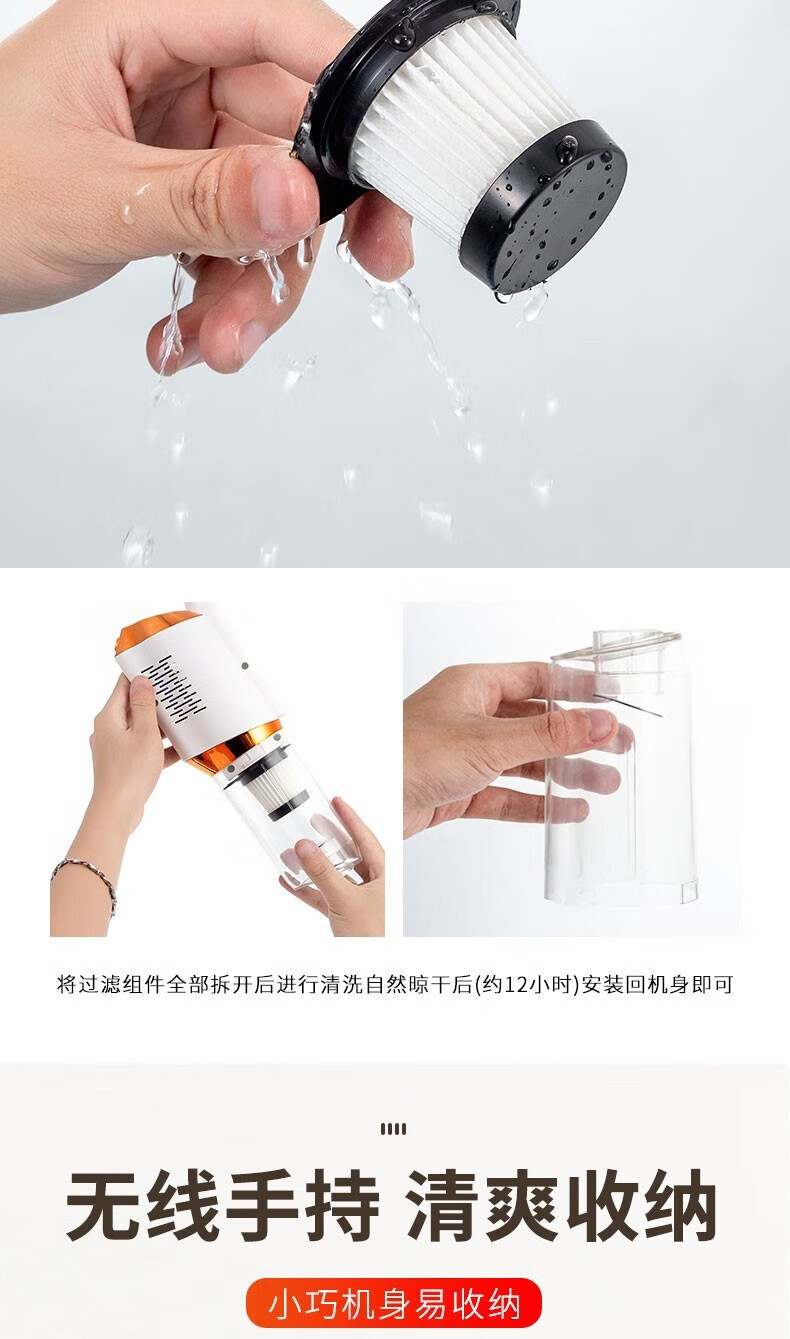 将过滤组件全部拆开后进行清洗自然晾干后(约12小时)安装回机身即可

无线手持 清爽收纳

小巧机身易收纳