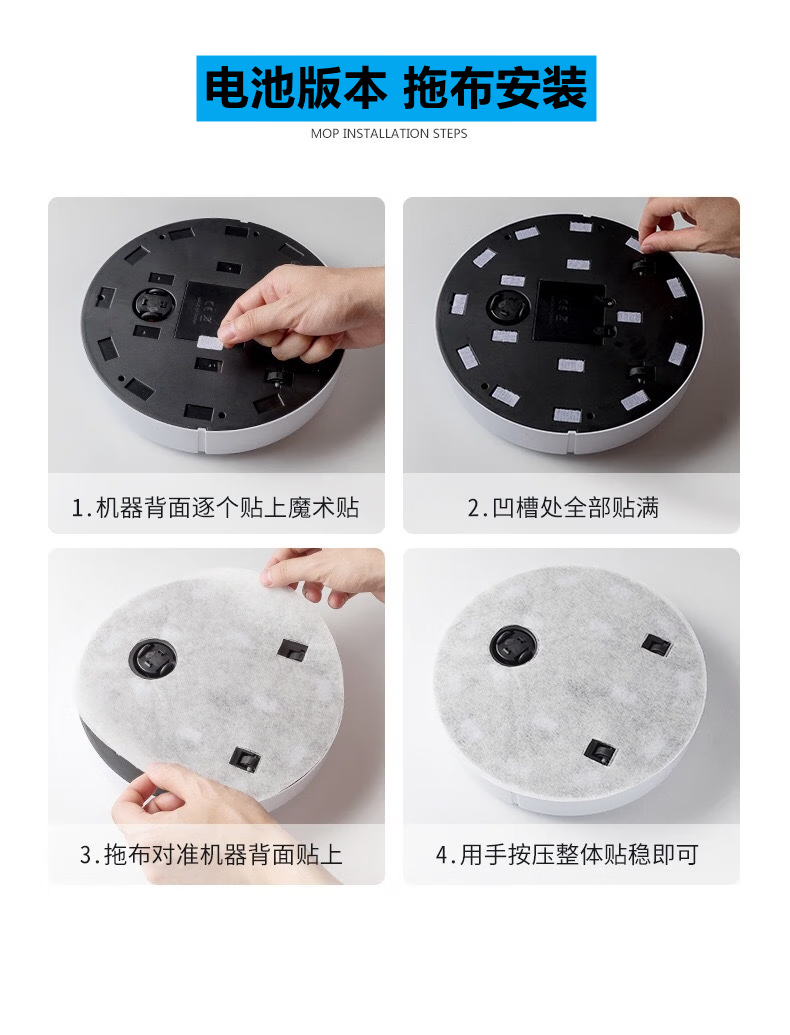 电池版本 拖布安装

MOP INSTALLATION STEPS

1.机器背面逐个贴上魔术贴

2.凹槽处全部贴满

3.拖布对准机器背面贴上

4.用手按压整体贴稳即可