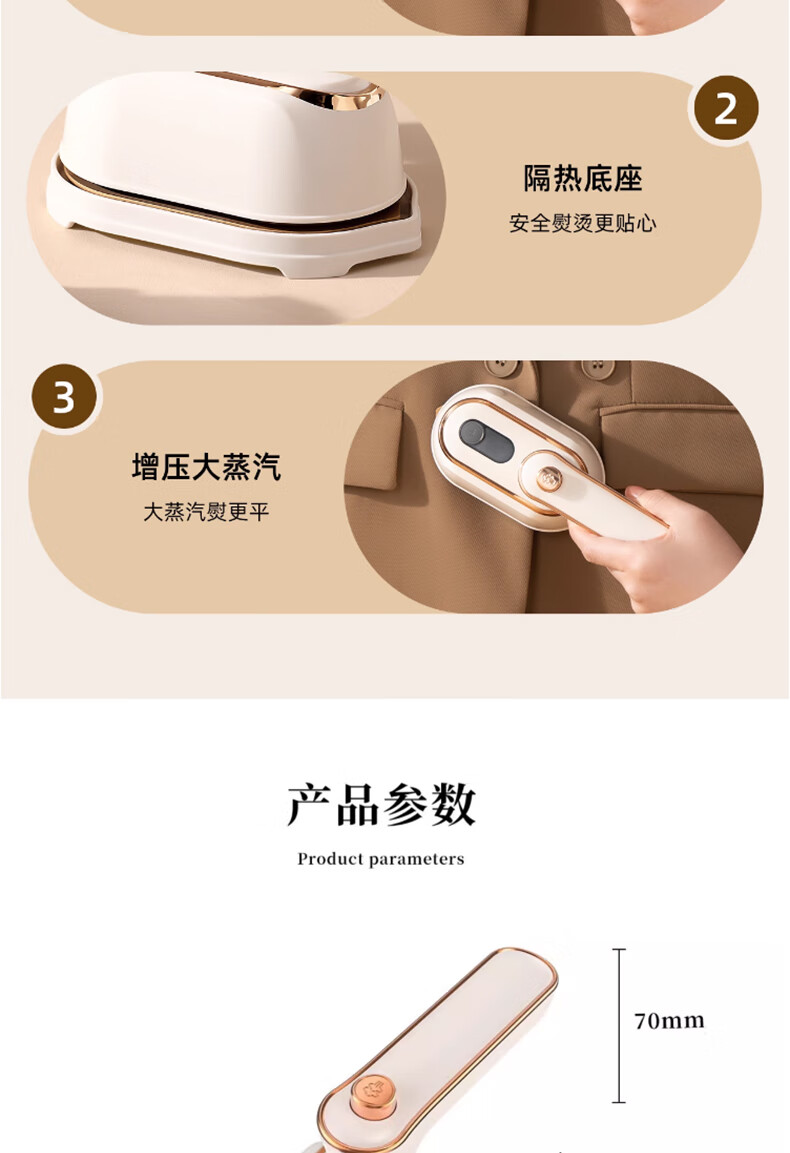 2

隔热底座

安全熨烫更贴心

3

增压大蒸汽

大蒸汽熨更平

产品参数

Product parameters

70mm