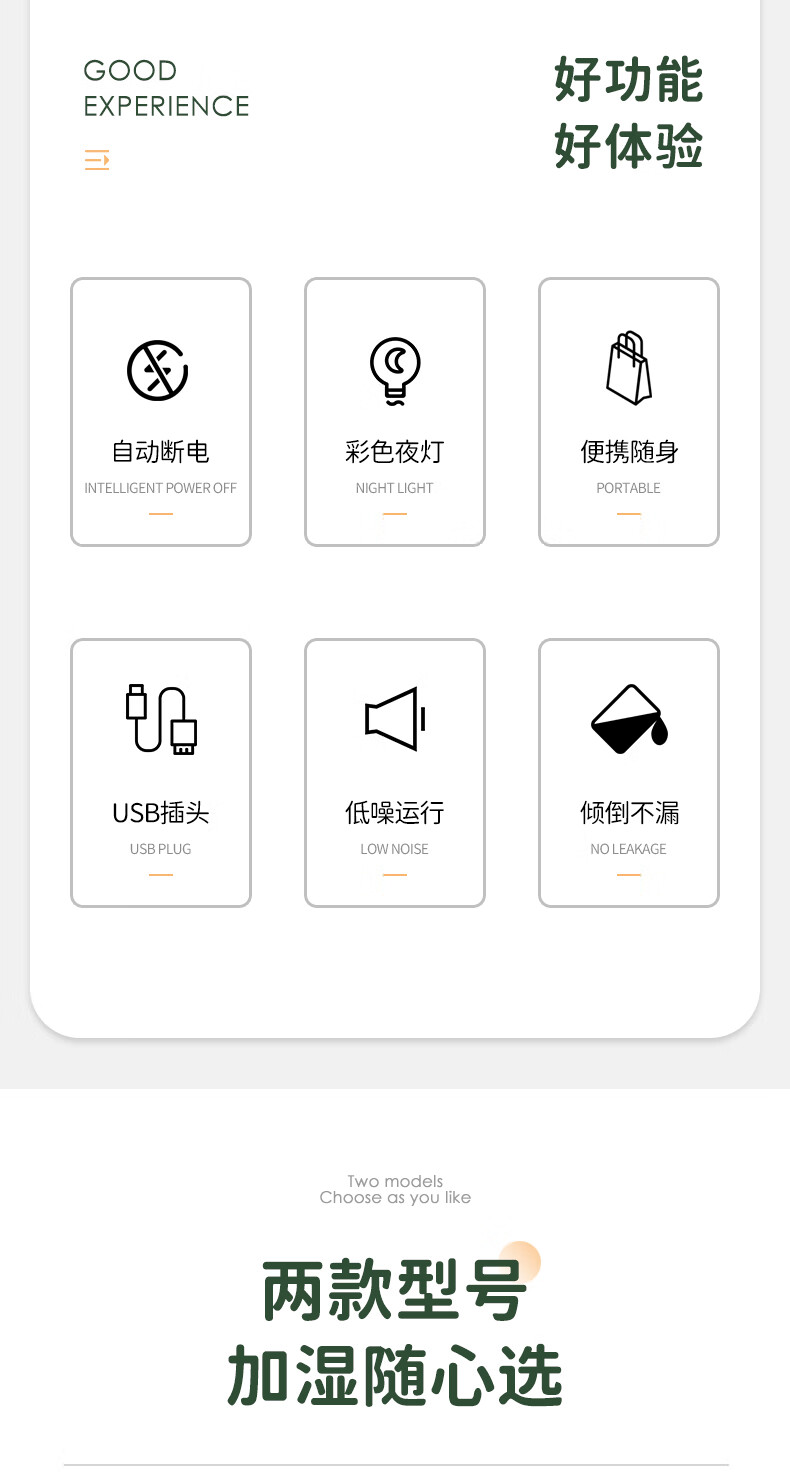 GOOD
EXPERIENCE

好功能
好体验

自动断电
INTELLIGENT POWER OFF

彩色夜灯
NIGHT LIGHT

便携随身
PORTABLE

USB插头
USB PLUG

低噪运行
LOW NOISE

倾倒不漏
NO LEAKAGE

Two models
Choose as you like

两款型号
加湿随心选