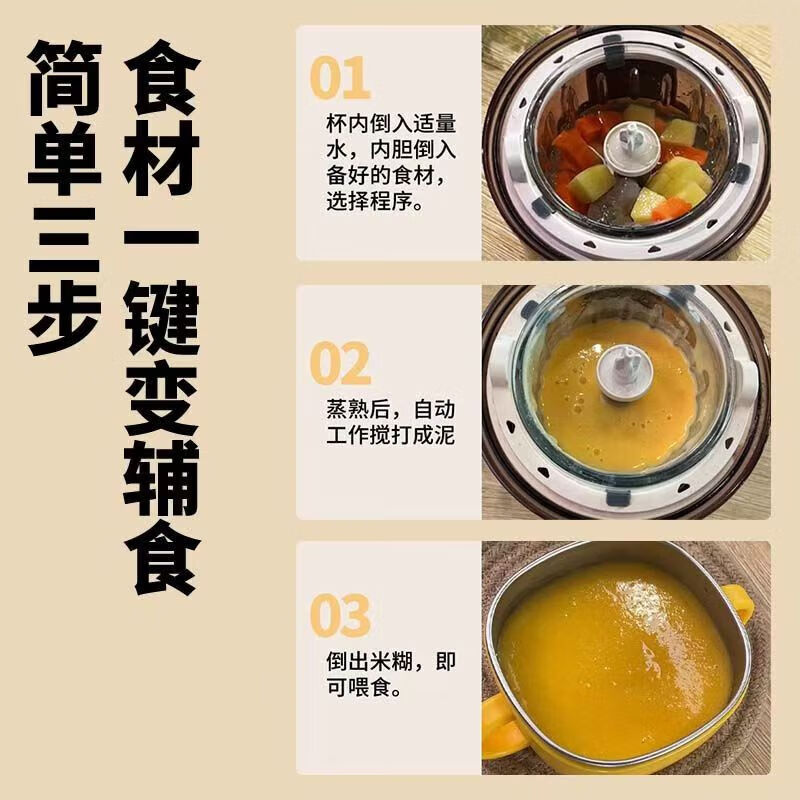 简单三步

食材一键变辅食

01
杯内倒入适量水，内胆倒入备好的食材，选择程序。

02
蒸熟后，自动工作搅打成泥

03
倒出米糊，即可喂食。